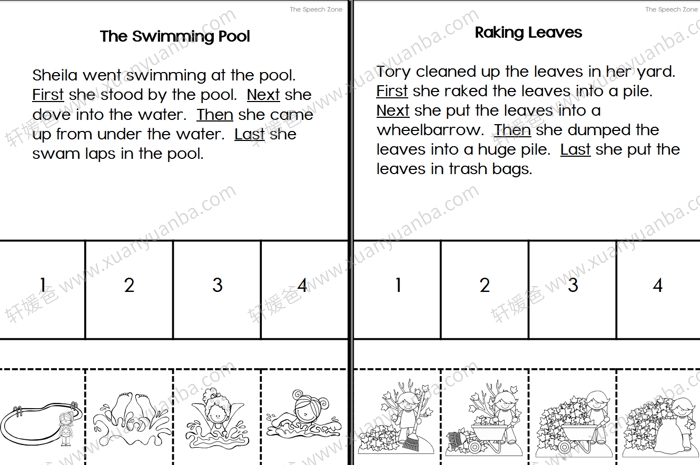 The Speech Zone

The Swimming Pool

Sheila went swimming at the pool. First she stood by the pool. Next she dove into the water. Then she came up from under the water. Last she swam laps in the pool.

| 1 | 2 | 3 | 4 |
|---|---|---|---|

The Speech Zone

Raking Leaves

Tory cleaned up the leaves in her yard. First she raked the leaves into a pile. Next she put the leaves into a wheelbarrow. Then she dumped the leaves into a huge pile. Last she put the leaves in trash bags.

| 1 | 2 | 3 | 4 |
|---|---|---|---|

轩媛爸 www.xuanyuanba.com